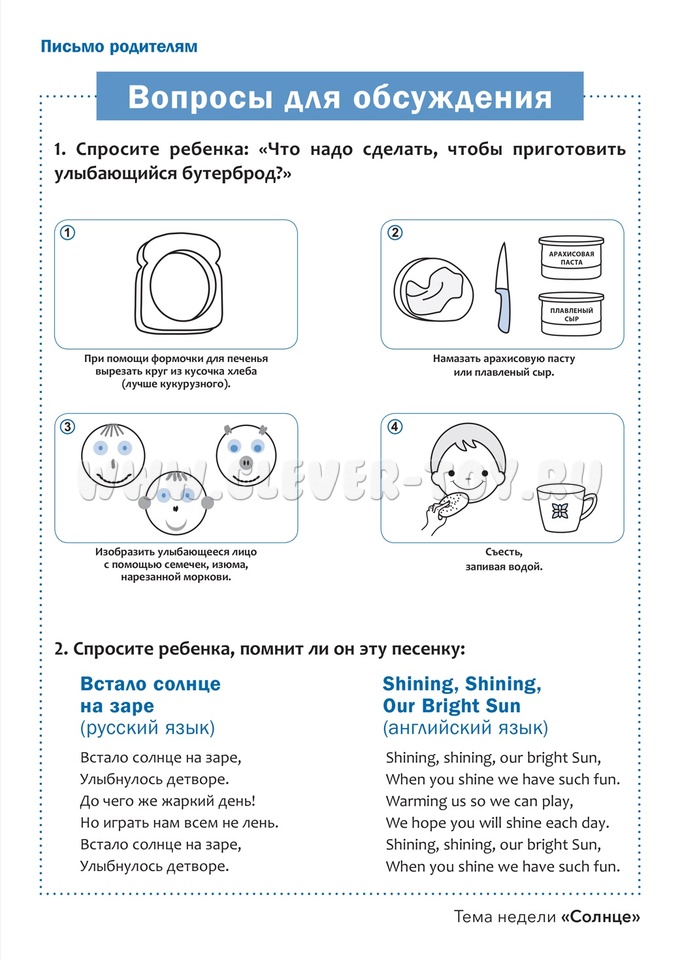 Письмо родителям

Вопросы для обсуждения

1. Спросите ребенка: «Что надо сделать, чтобы приготовить улыбающийся бутерброд?»

1

При помощи формочки для печенья вырезать круг из кусочка хлеба (лучше кукурузного).

2

АРАХИСОВАЯ ПАСТА

ПЛАВЛЕНЫЙ СЫР

Намазать арахисовую пасту или плавленый сыр.

3

Изобразить улыбающееся лицо с помощью семечек, изюма, нарезанной моркови.

4

Съесть, запивая водой.

WWW.CLEVER-TOY.RU

2. Спросите ребенка, помнит ли он эту песенку:

Встало солнце на заре
(русский язык)

Встало солнце на заре,
Улыбнулось детворе.
До чего же жаркий день!
Но играть нам всем не лень.
Встало солнце на заре,
Улыбнулось детворе.

Shining, Shining, Our Bright Sun
(английский язык)

Shining, shining, our bright Sun,
When you shine we have such fun.
Warming us so we can play,
We hope you will shine each day.
Shining, shining, our bright Sun,
When you shine we have such fun.

Тема недели «Солнце»